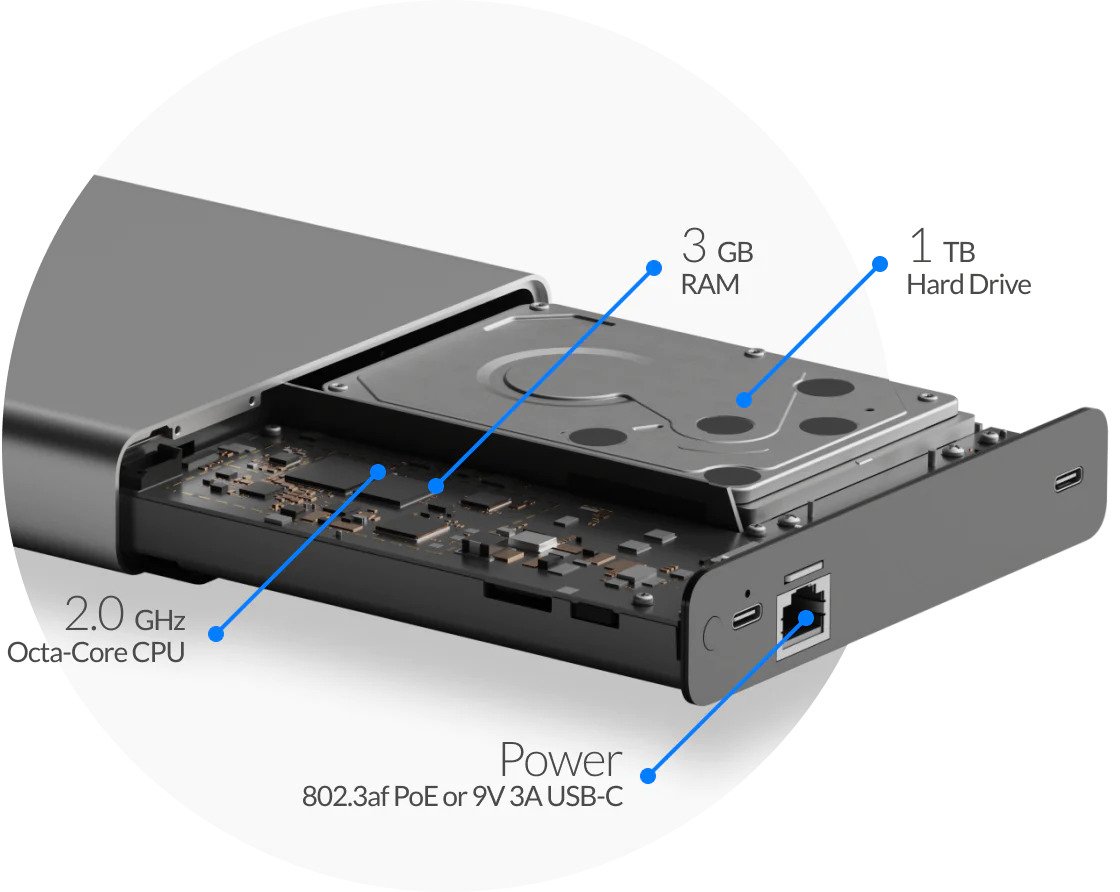 3 GB
RAM

1 TB
Hard Drive

2.0 GHz
Octa-Core CPU

Power
802.3af PoE or 9V 3A USB-C